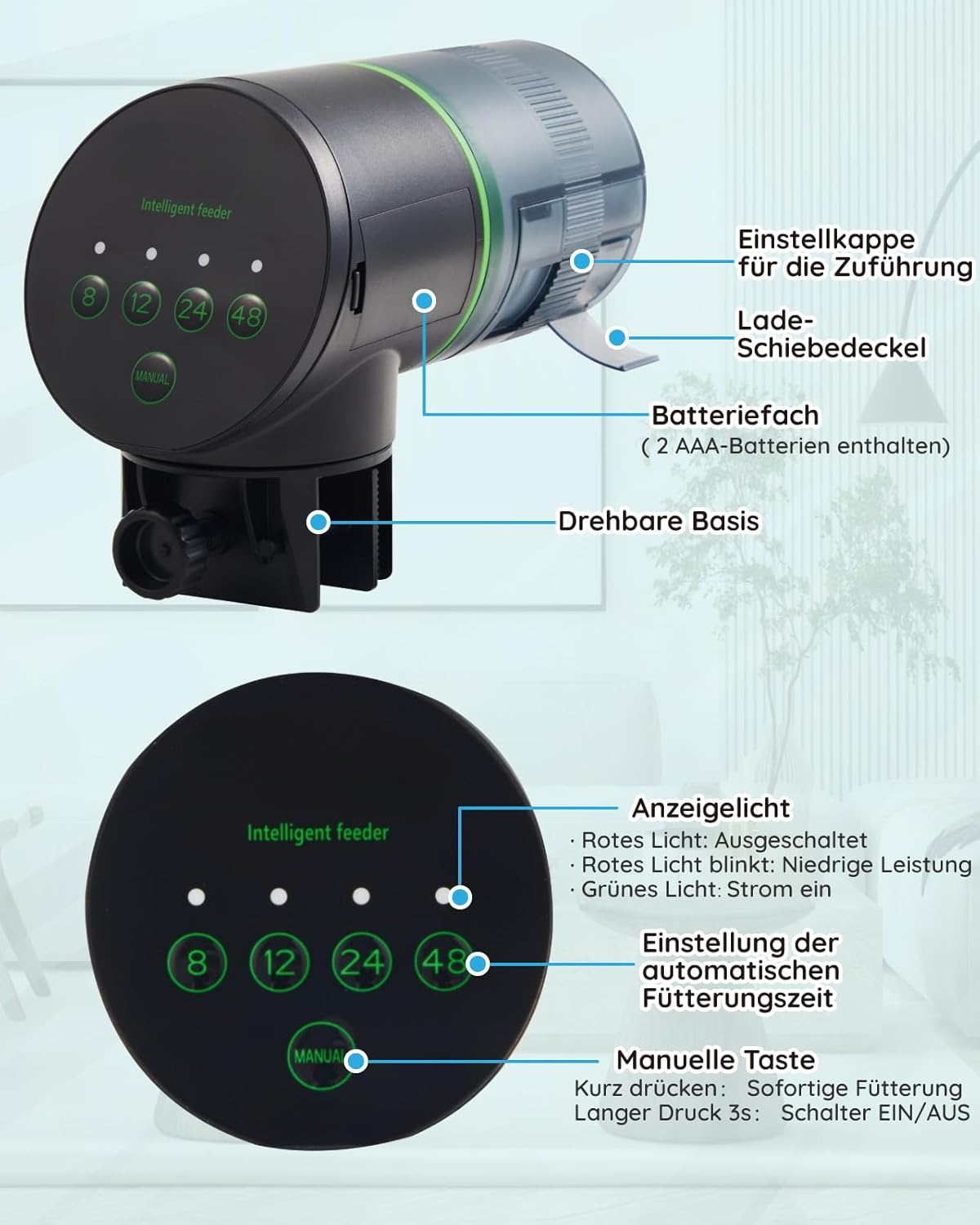 Intelligent feeder

8 12 24 48

MANUAL

Einstellkappe für die Zuführung

Lade-Schiebedeckel

Batteriefach
( 2 AAA-Batterien enthalten)

Drehbare Basis

Intelligent feeder

8 12 24 48

MANUAL

Anzeigelicht
· Rotes Licht: Ausgeschaltet
· Rotes Licht blinkt: Niedrige Leistung
· Grünes Licht: Strom ein

Einstellung der automatischen Fütterungszeit

Manuelle Taste
Kurz drücken: Sofortige Fütterung
Langer Druck 3s: Schalter EIN/AUS