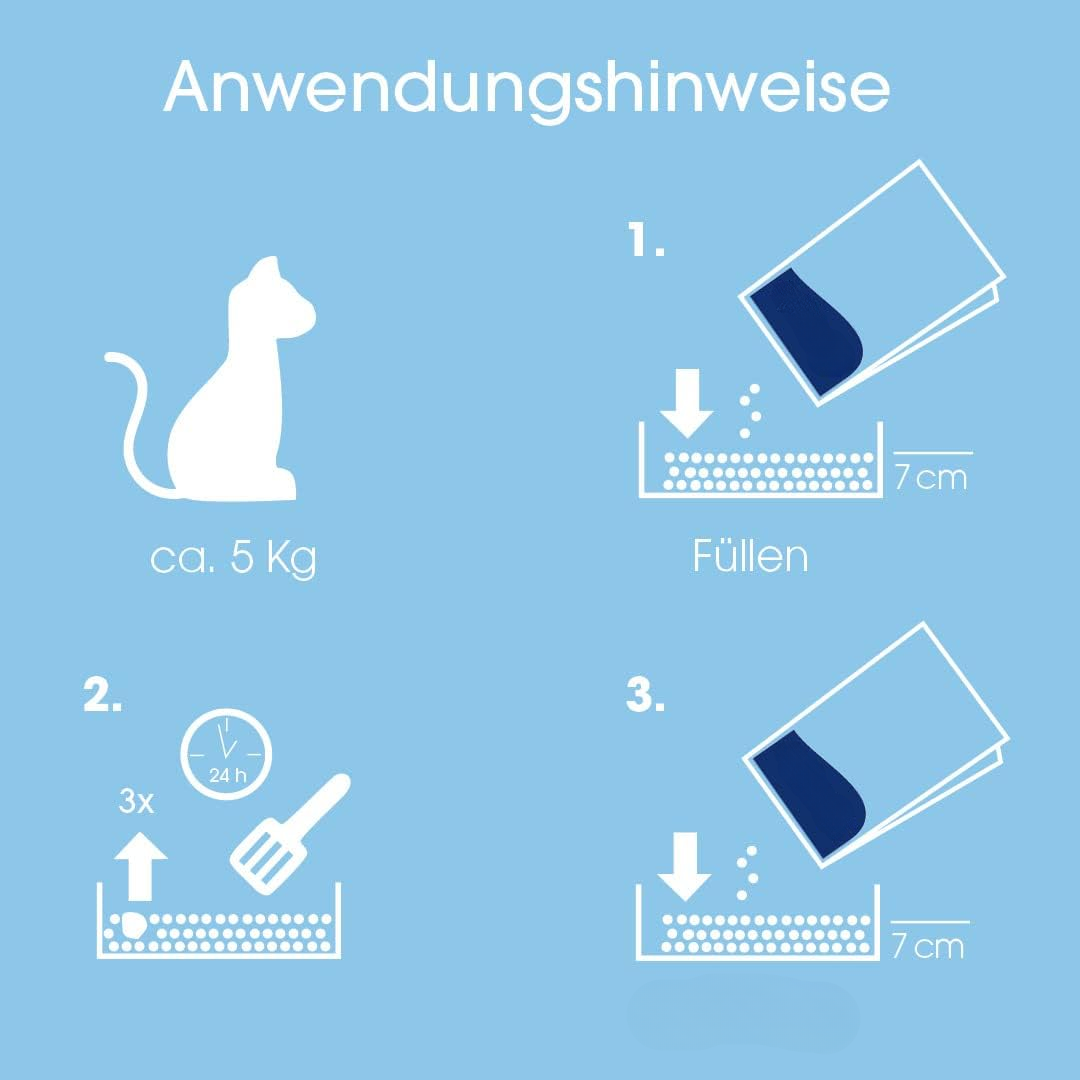 Anwendungshinweise

ca. 5 Kg

1.

7 cm

Füllen

2.

24 h

3x

3.

7 cm