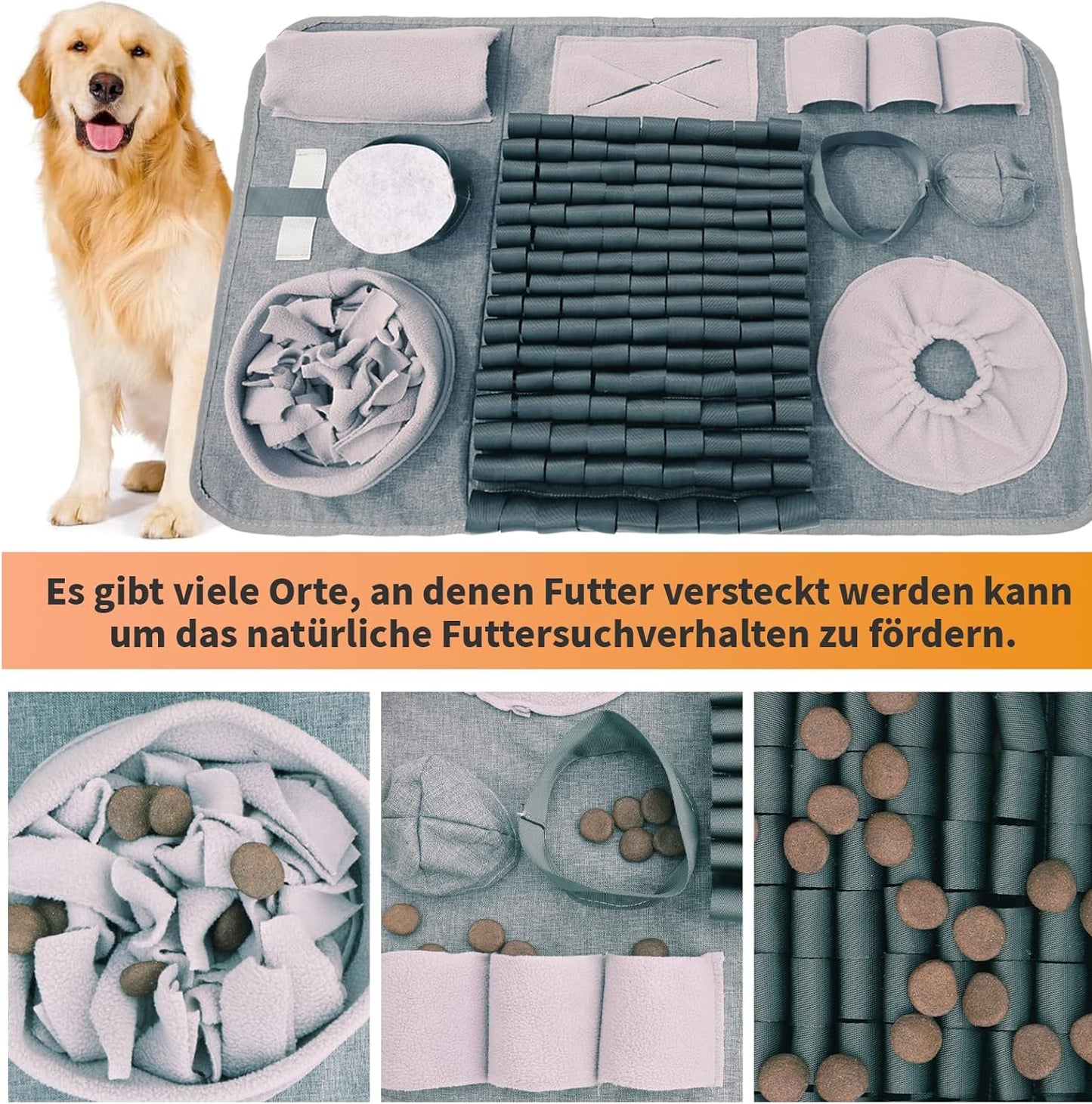 Es gibt viele Orte, an denen Futter versteckt werden kann um das natürliche Futtersuchverhalten zu fördern.