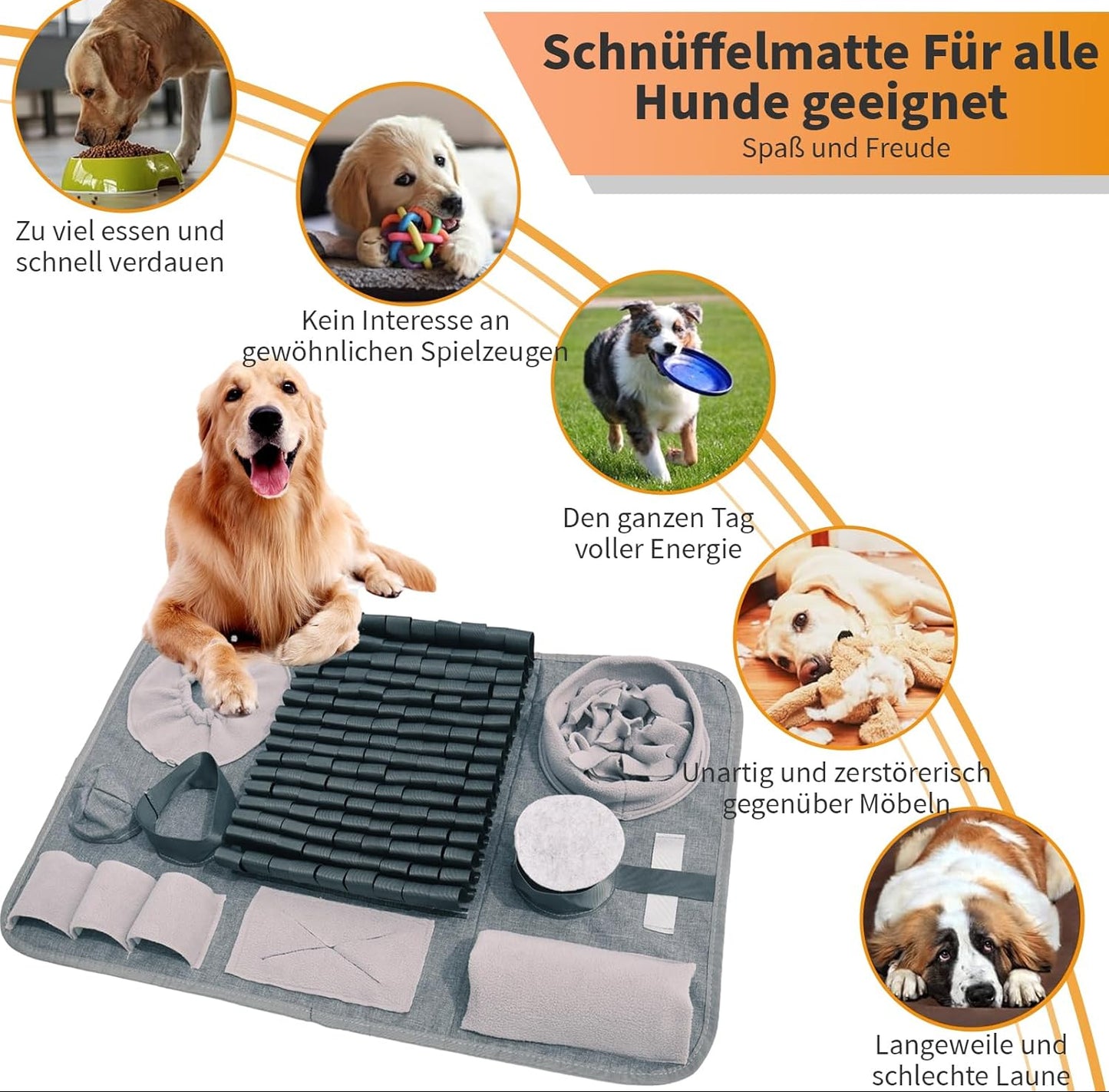 Schnüffelmatte Für alle Hunde geeignet
Spaß und Freude

Zu viel essen und schnell verdauen

Kein Interesse an gewöhnlichen Spielzeugen

Den ganzen Tag voller Energie

Unartig und zerstörerisch gegenüber Möbeln

Langeweile und schlechte Laune