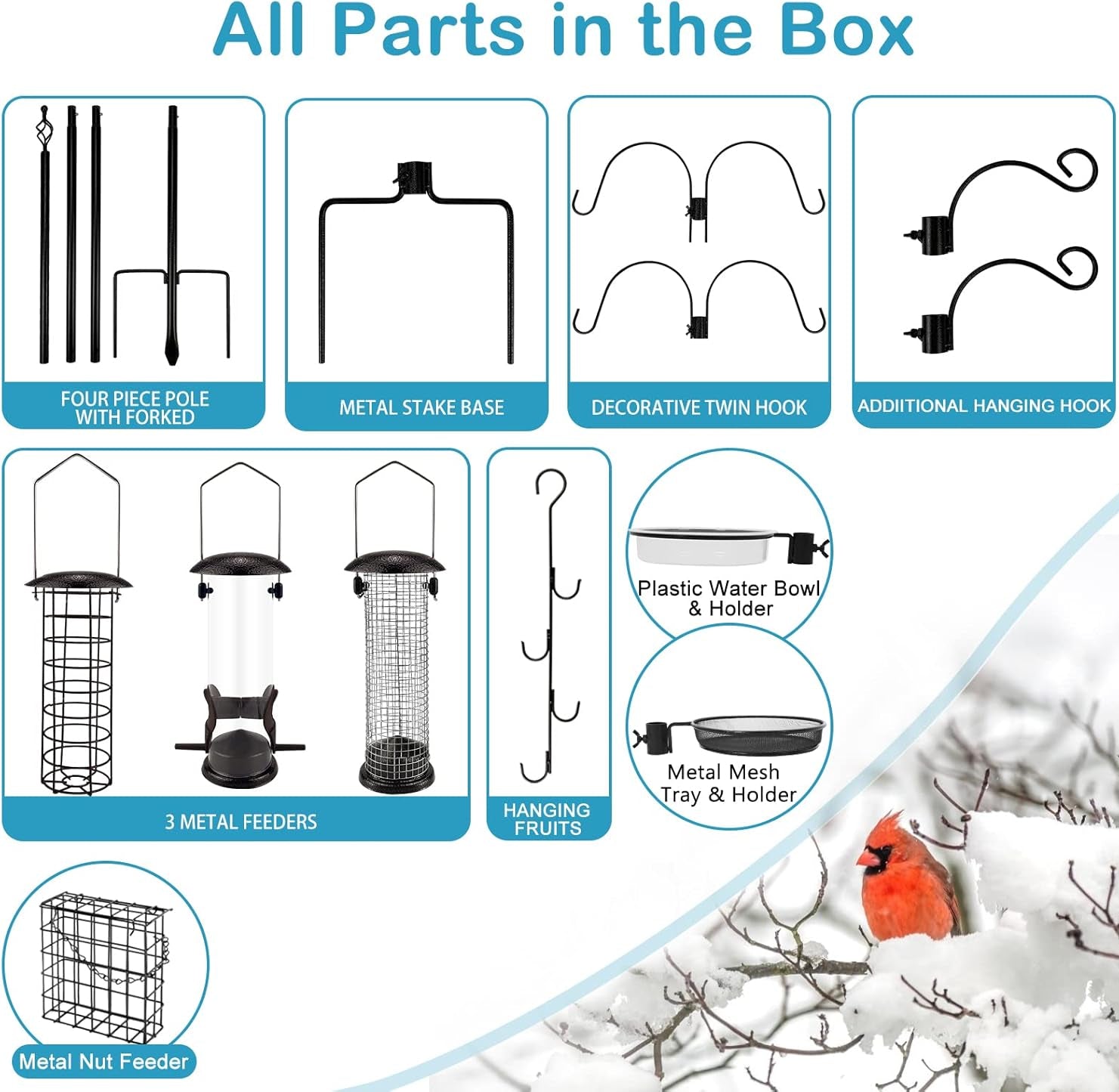 All Parts in the Box

FOUR PIECE POLE WITH FORKED

METAL STAKE BASE

DECORATIVE TWIN HOOK

ADDIITIONAL HANGING HOOK

3 METAL FEEDERS

HANGING FRUITS

Plastic Water Bowl & Holder

Metal Mesh Tray & Holder

Metal Nut Feeder