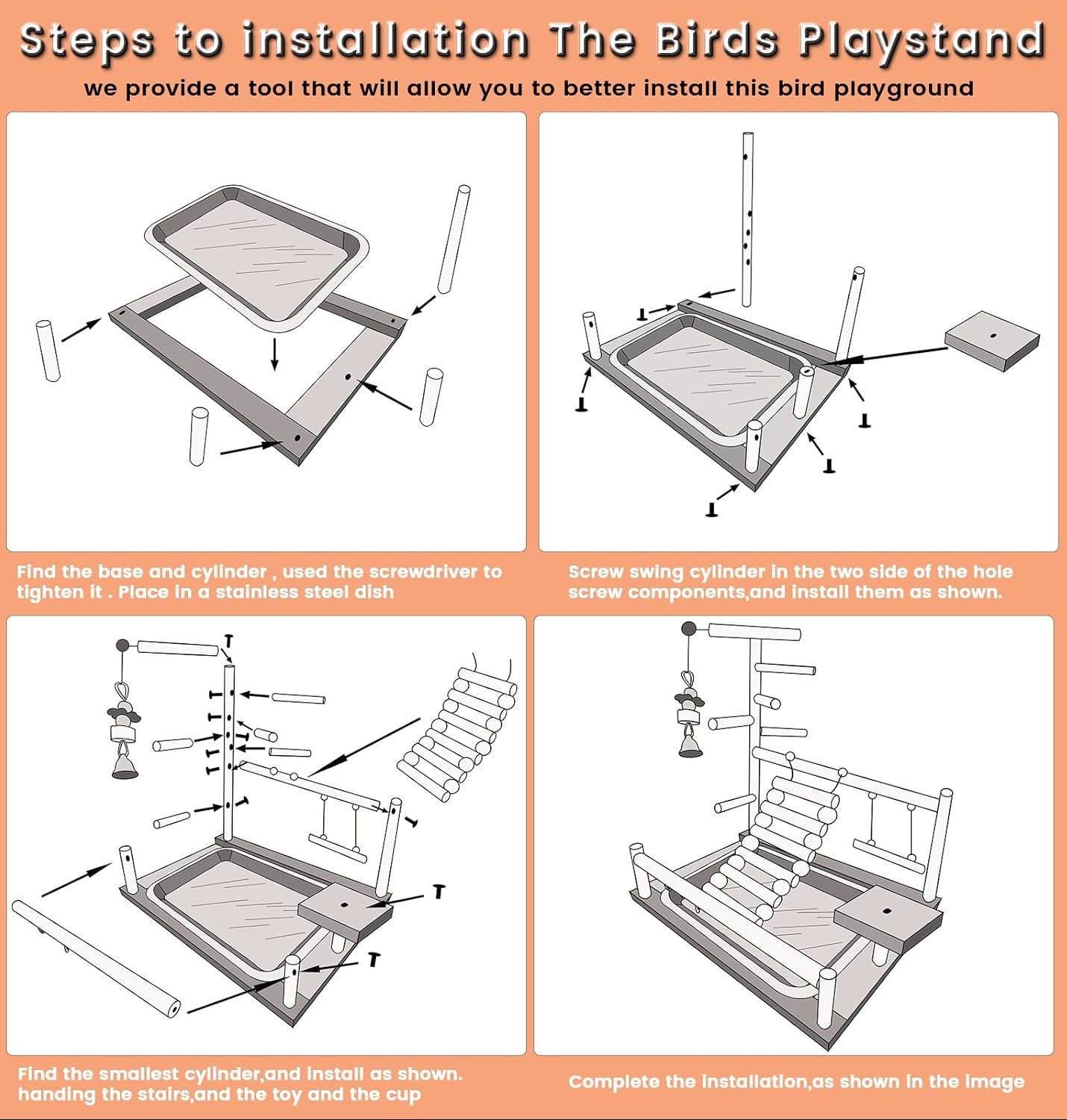 Steps to installation The Birds Playstand

we provide a tool that will allow you to better install this bird playground

Find the base and cylinder , used the screwdriver to tighten it . Place in a stainless steel dish

Screw swing cylinder in the two side of the hole screw components,and install them as shown.

Find the smallest cylinder,and install as shown. handing the stairs,and the toy and the cup

Complete the installation,as shown in the image