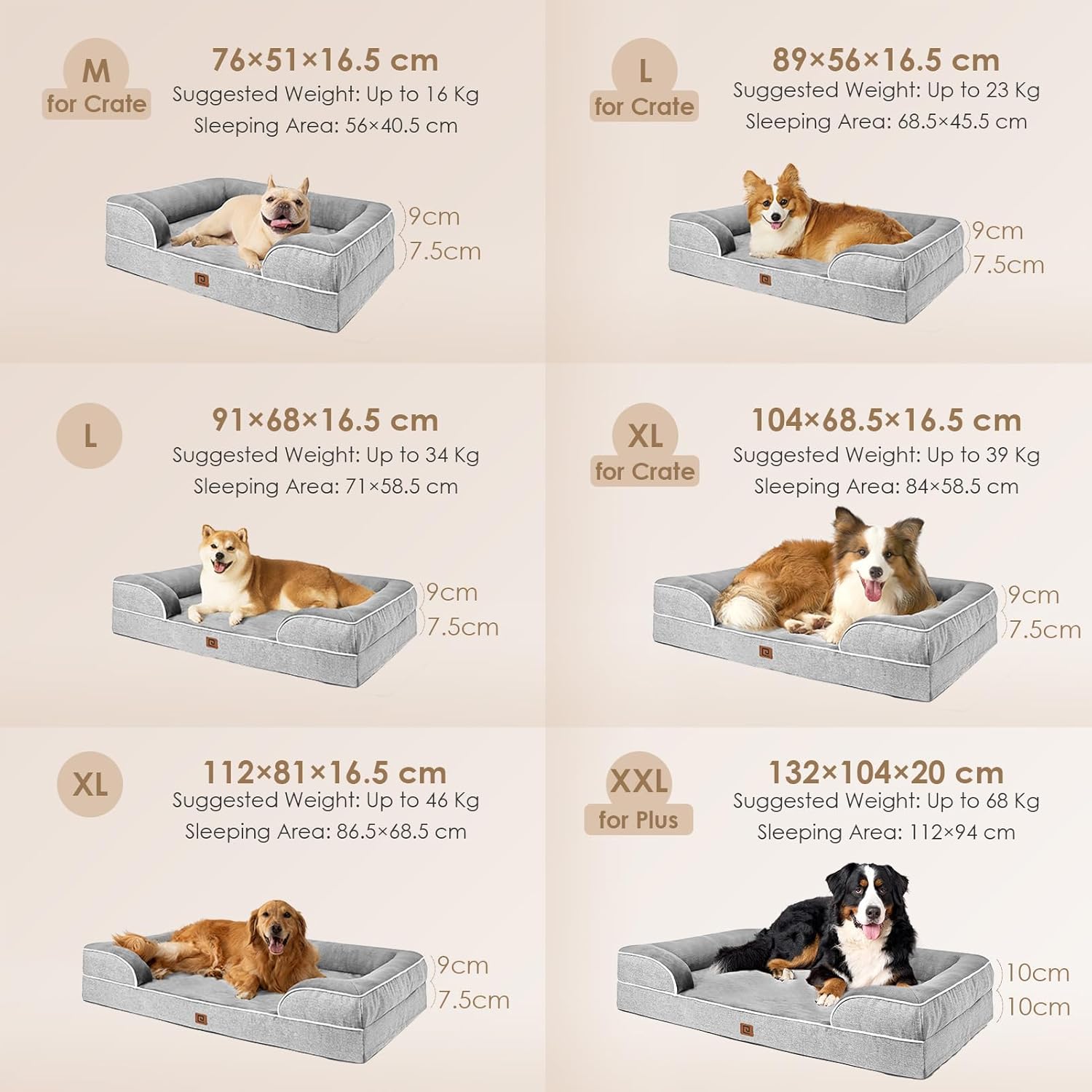 M
for Crate
76×51×16.5 cm
Suggested Weight: Up to 16 Kg
Sleeping Area: 56×40.5 cm
9cm
7.5cm

L
for Crate
89×56×16.5 cm
Suggested Weight: Up to 23 Kg
Sleeping Area: 68.5×45.5 cm
9cm
7.5cm

L
91×68×16.5 cm
Suggested Weight: Up to 34 Kg
Sleeping Area: 71×58.5 cm
9cm
7.5cm

XL
for Crate
104×68.5×16.5 cm
Suggested Weight: Up to 39 Kg
Sleeping Area: 84×58.5 cm
9cm
7.5cm

XL
112×81×16.5 cm
Suggested Weight: Up to 46 Kg
Sleeping Area: 86.5×68.5 cm
9cm
7.5cm

XXL
for Plus
132×104×20 cm
Suggested Weight: Up to 68 Kg
Sleeping Area: 112×94 cm
10cm
10cm