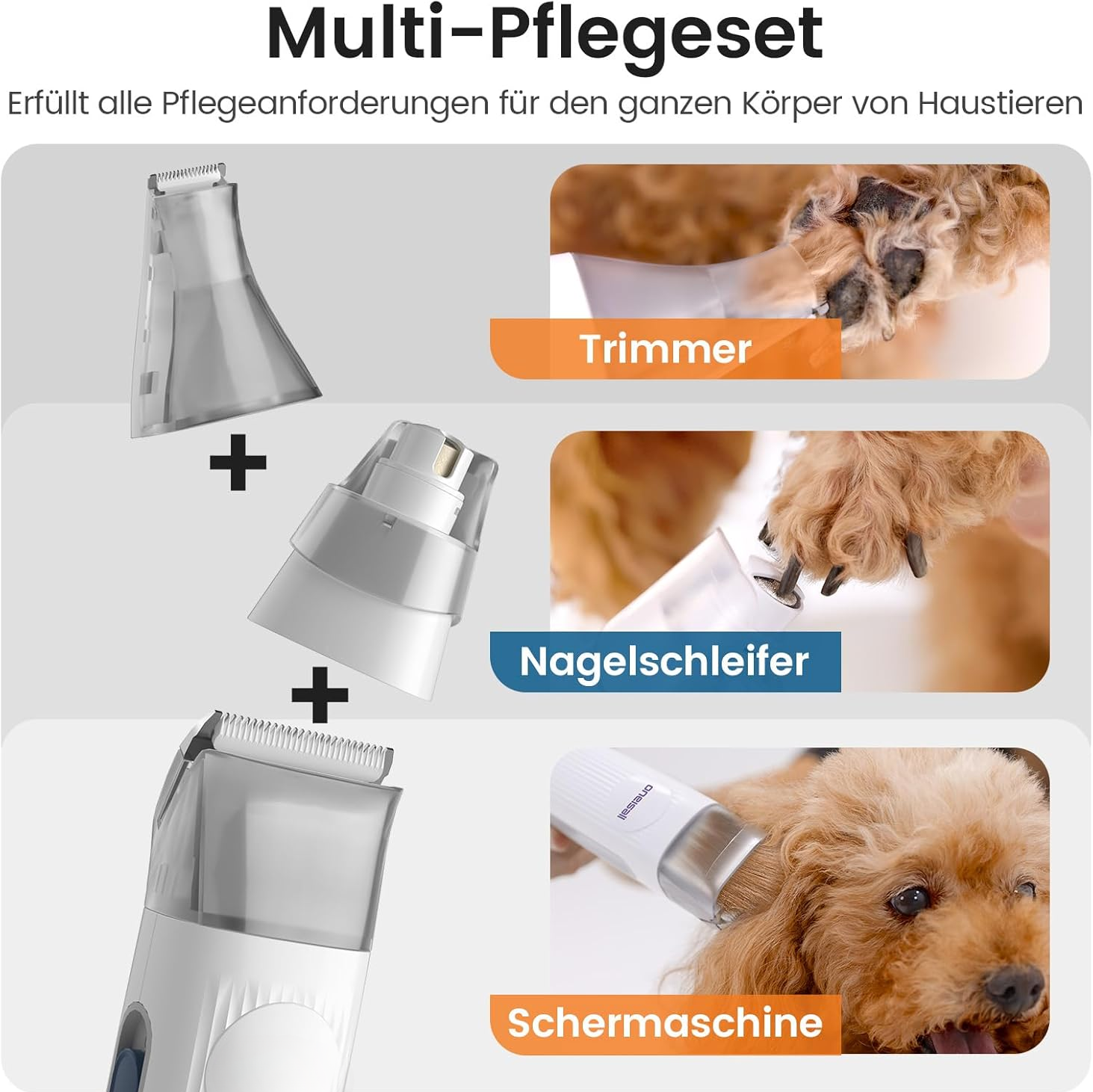 Multi-Pflegeset

Erfüllt alle Pflegeanforderungen für den ganzen Körper von Haustieren

Trimmer

+

Nagelschleifer

+

oneisall

Schermaschine